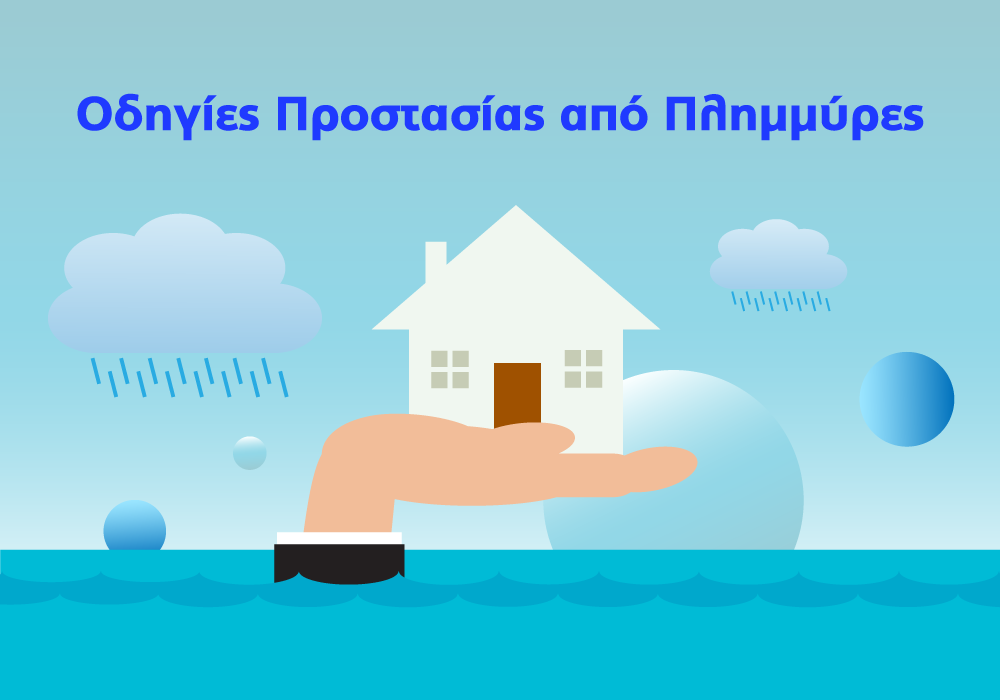 Οδηγίες Προστασίας από Πλημμύρες